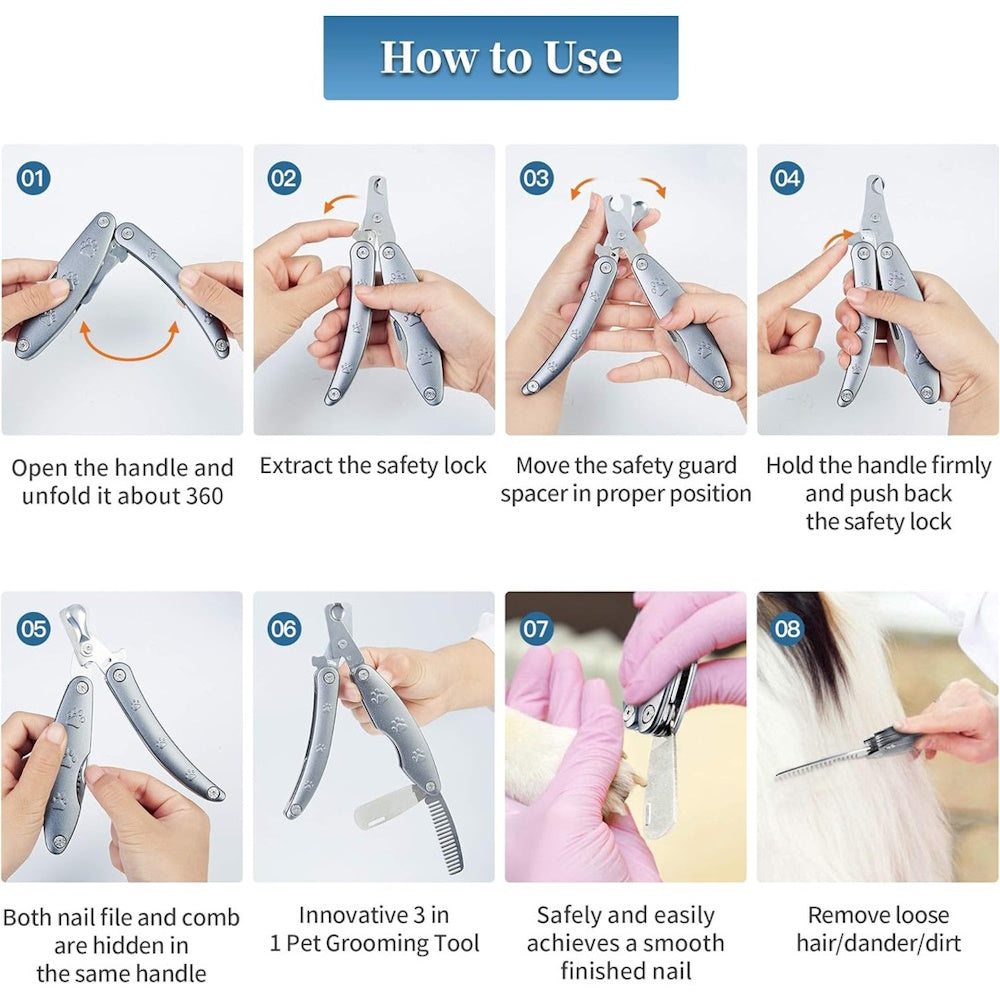 How to Use

01

Open the handle and unfold it about 360

02

Extract the safety lock

03

Move the safety guard spacer in proper position

04

Hold the handle firmly and push back the safety lock

05

Both nail file and comb are hidden in the same handle

06

Innovative 3 in 1 Pet Grooming Tool

07

Safely and easily achieves a smooth finished nail

08

Remove loose hair/dander/dirt