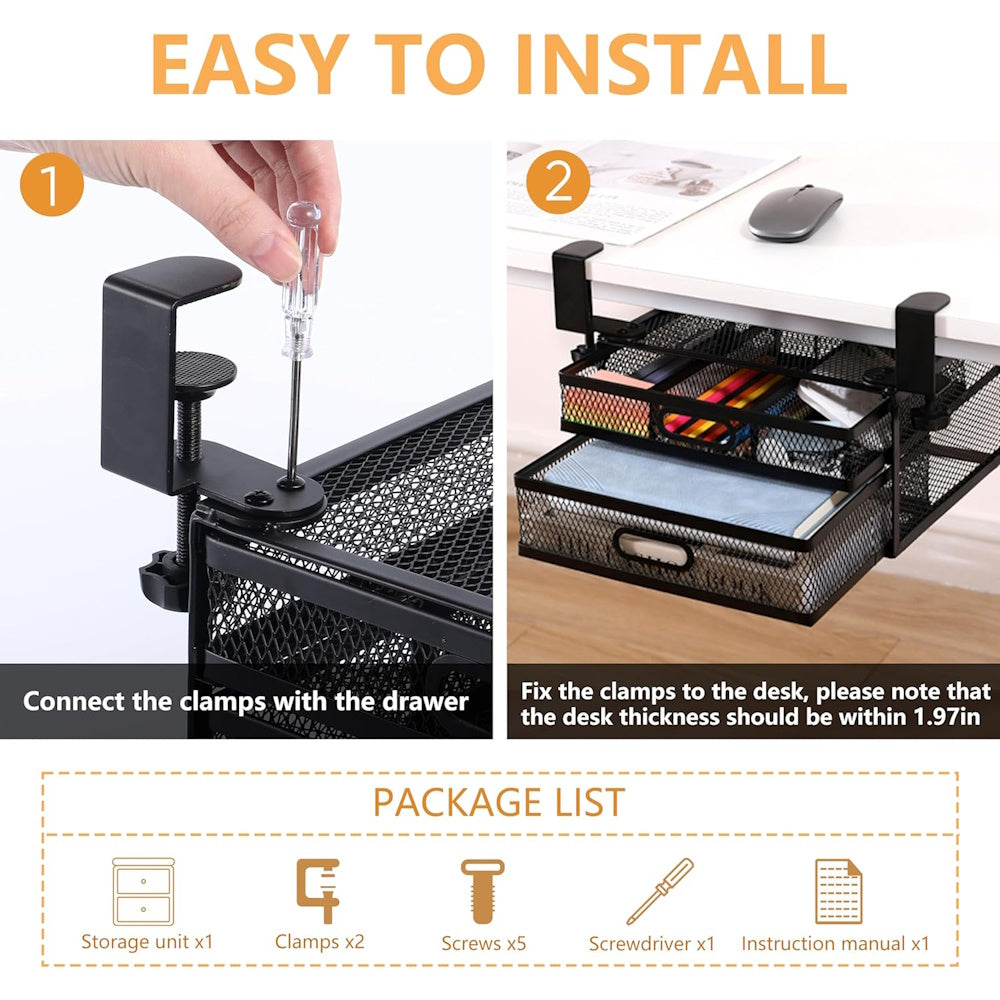 EASY TO INSTALL

1

Connect the clamps with the drawer

2

Fix the clamps to the desk, please note that the desk thickness should be within 1.97in

PACKAGE LIST

Storage unit x1

Clamps x2

Screws x5

Screwdriver x1

Instruction manual x1