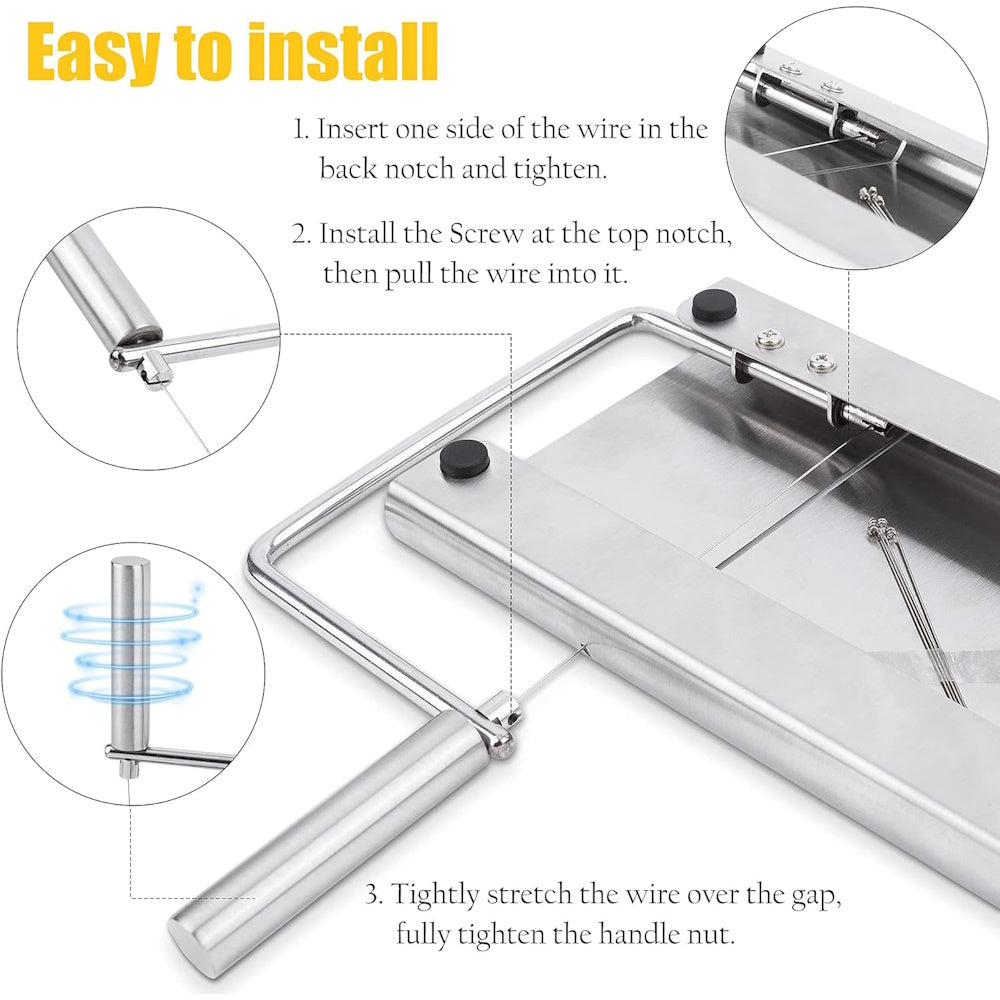 Easy to install

1. Insert one side of the wire in the back notch and tighten.

2. Install the Screw at the top notch, then pull the wire into it.

3. Tightly stretch the wire over the gap, fully tighten the handle nut.