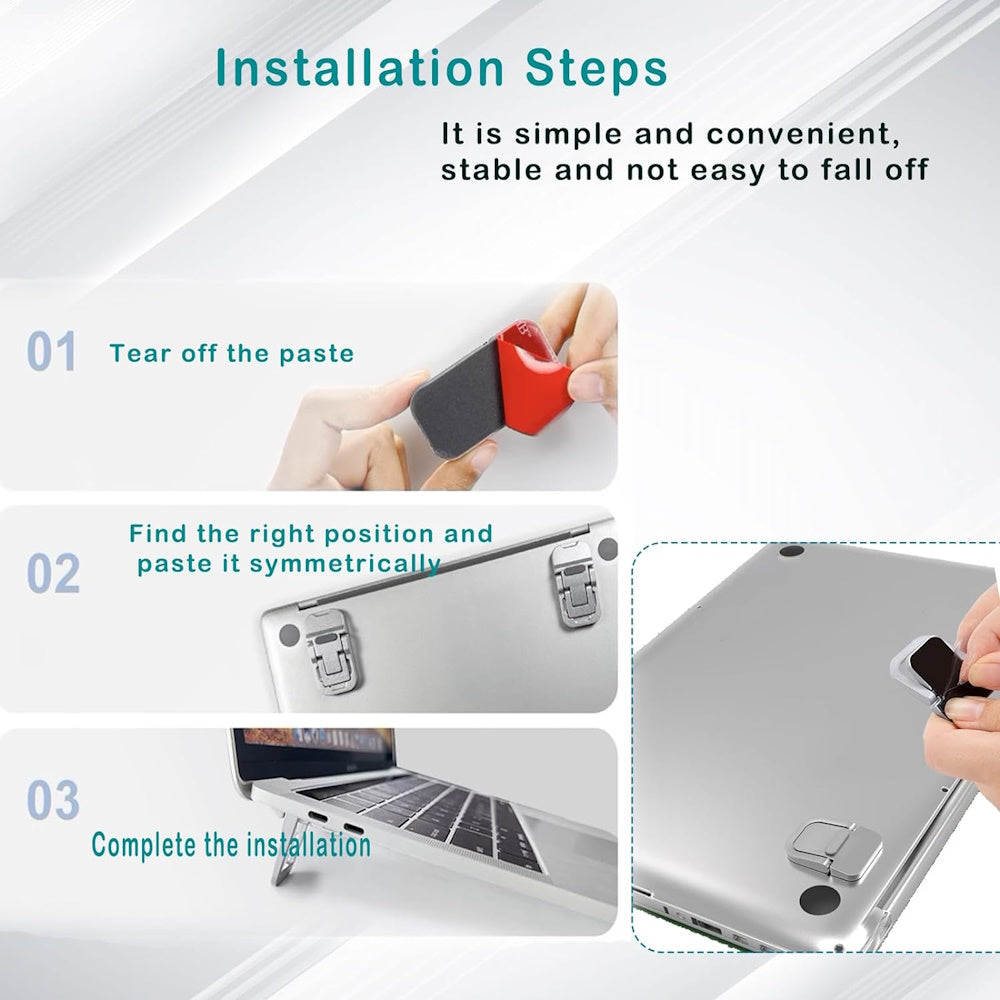 Installation Steps

It is simple and convenient, stable and not easy to fall off

01 Tear off the paste

02 Find the right position and paste it symmetrically

03 Complete the installation