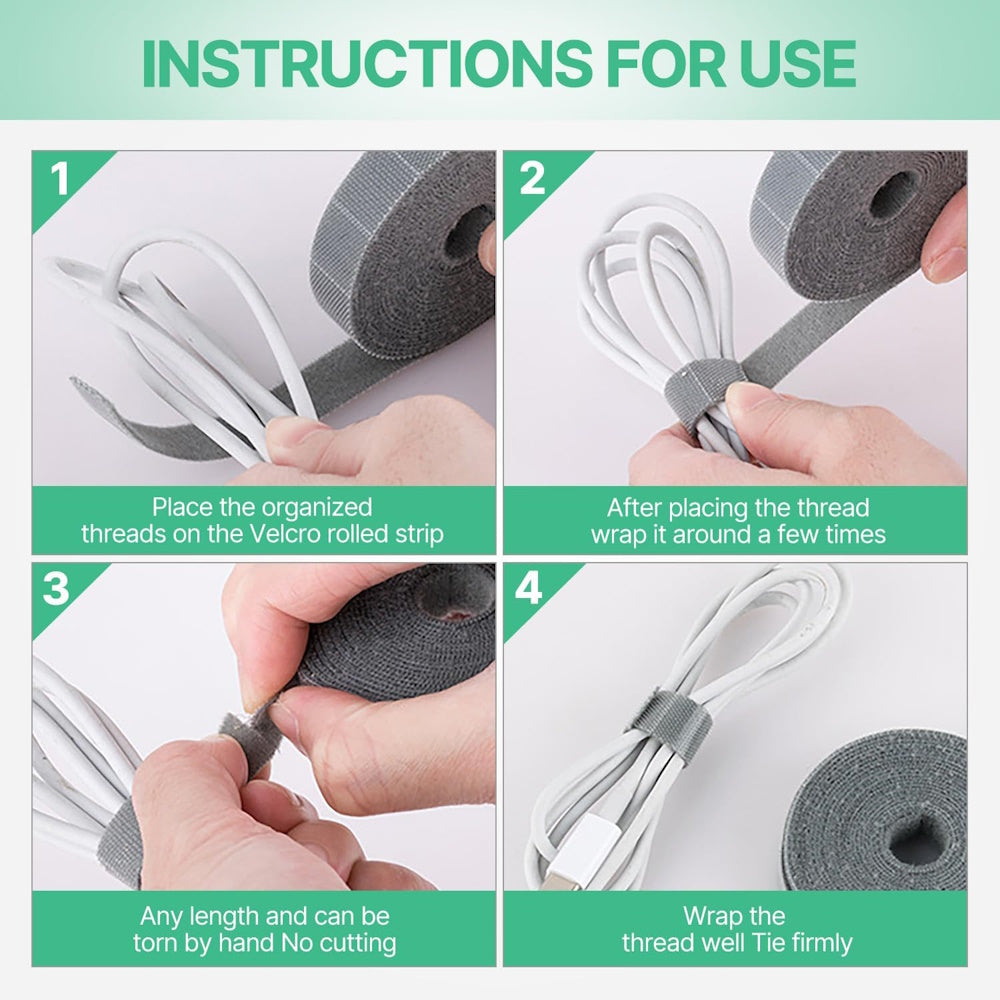 INSTRUCTIONS FOR USE

1

Place the organized threads on the Velcro rolled strip

2

After placing the thread wrap it around a few times

3

Any length and can be torn by hand No cutting

4

Wrap the thread well Tie firmly