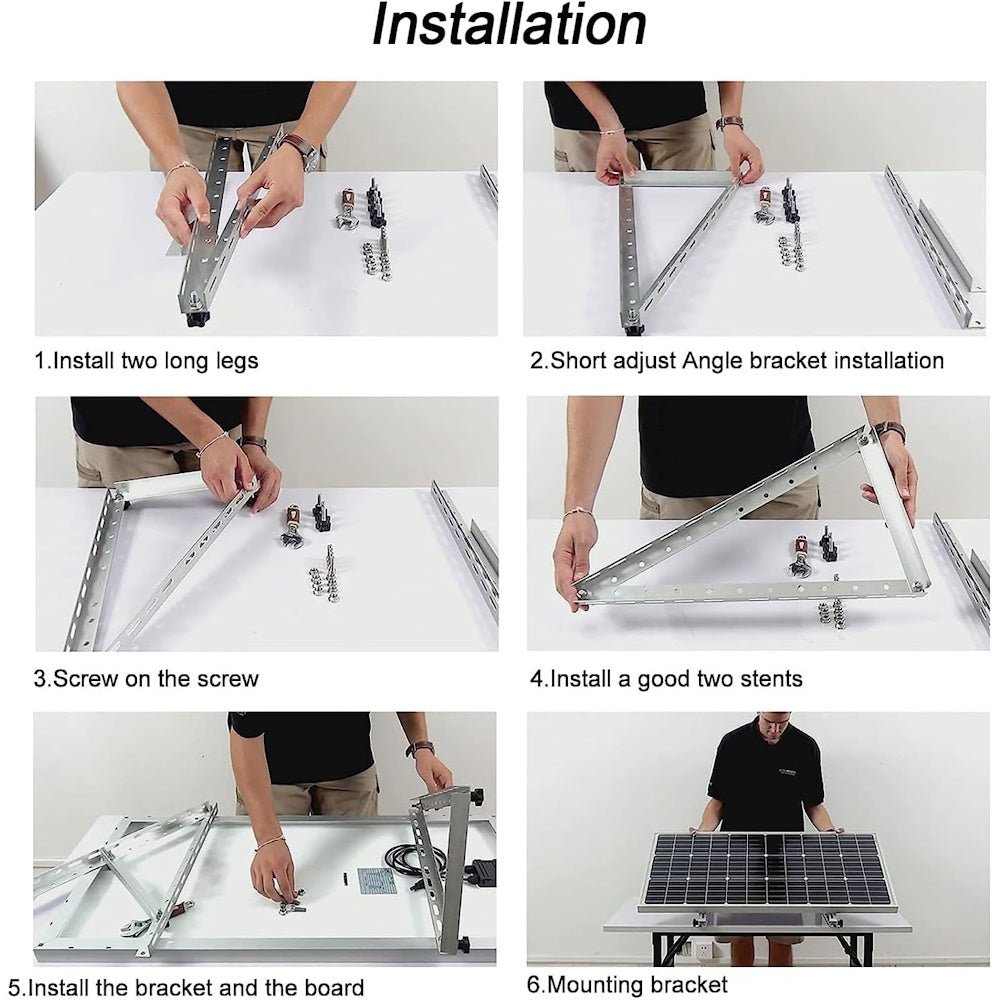 Installation

1.Install two long legs

2.Short adjust Angle bracket installation

3.Screw on the screw

4.Install a good two stents

5.Install the bracket and the board

6.Mounting bracket