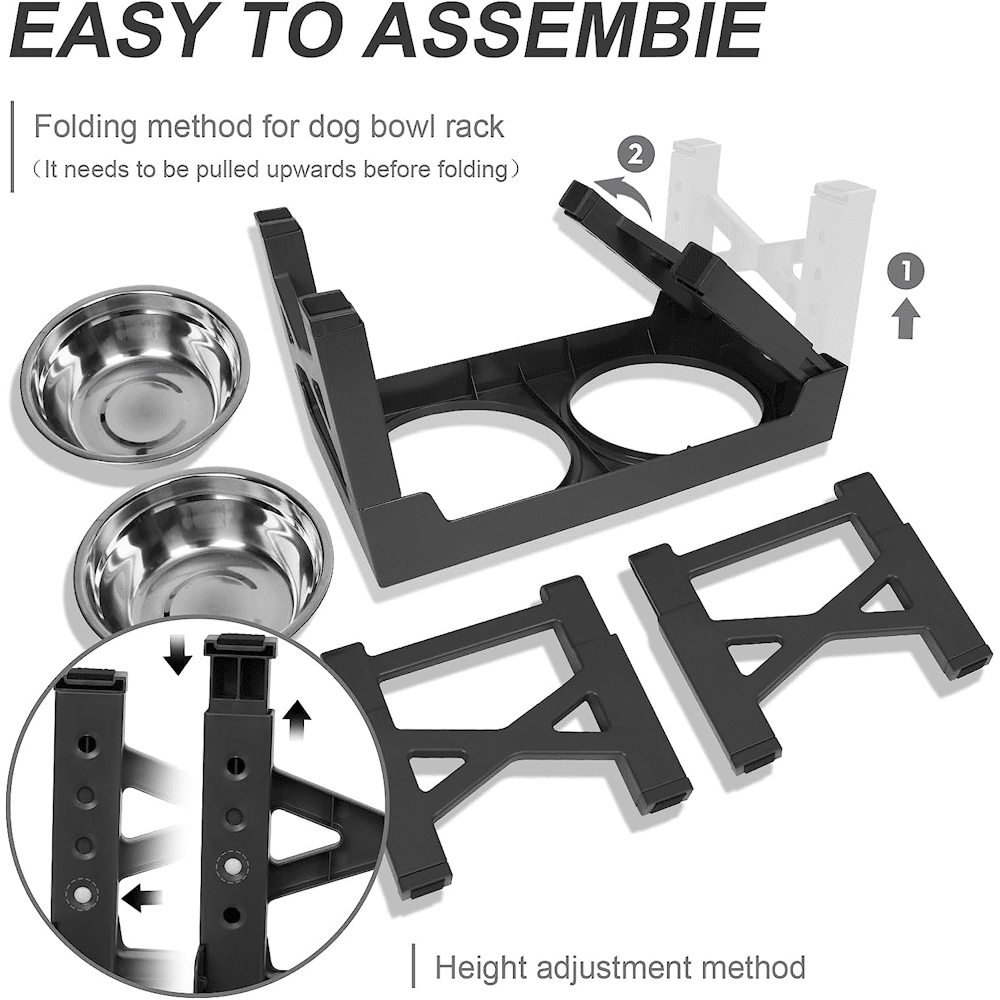 EASY TO ASSEMBIE

Folding method for dog bowl rack
(It needs to be pulled upwards before folding)

2

1

Height adjustment method