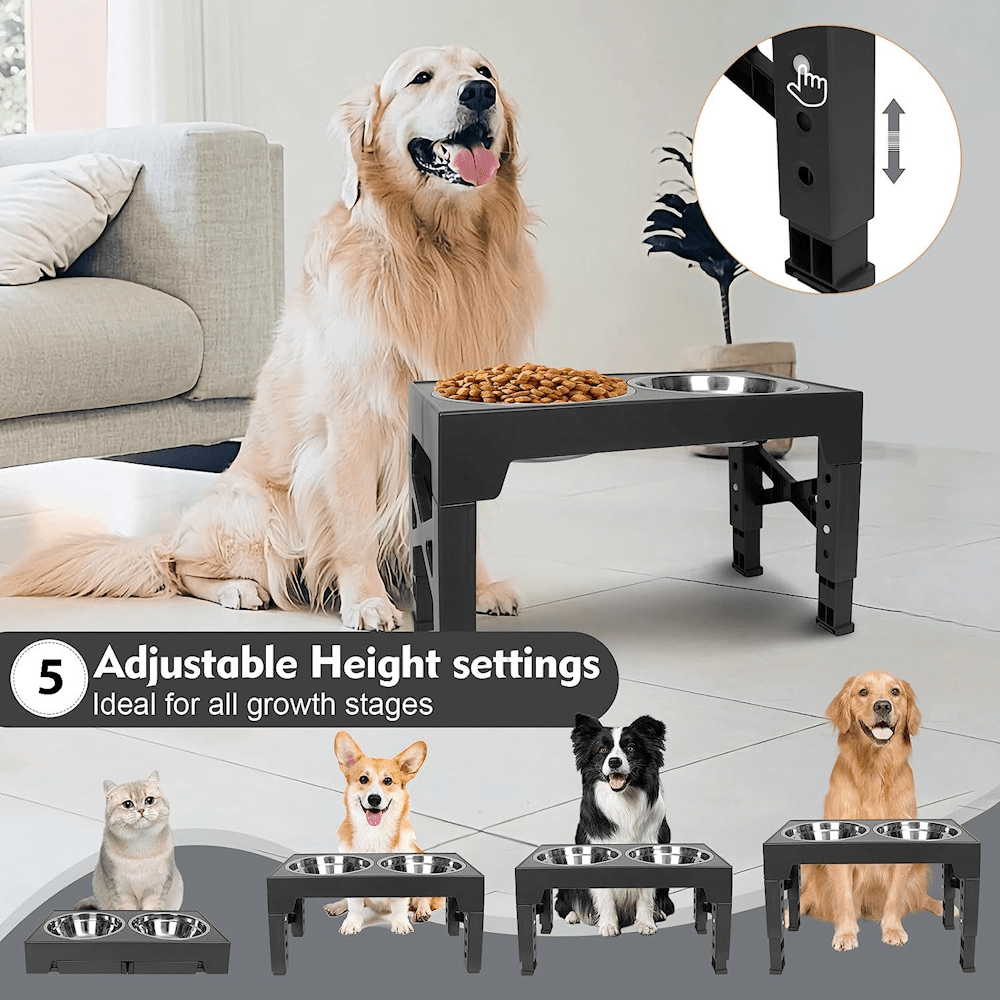 5 Adjustable Height settings
Ideal for all growth stages