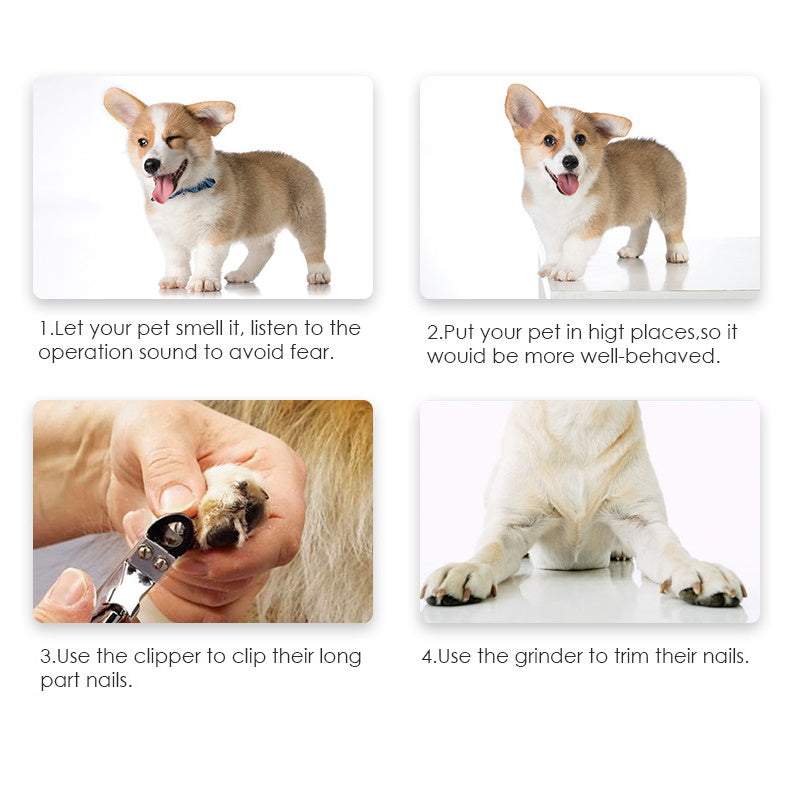 1.Let your pet smell it, listen to the operation sound to avoid fear.

2.Put your pet in higt places,so it wouid be more well-behaved.

3.Use the clipper to clip their long part nails.

4.Use the grinder to trim their nails.