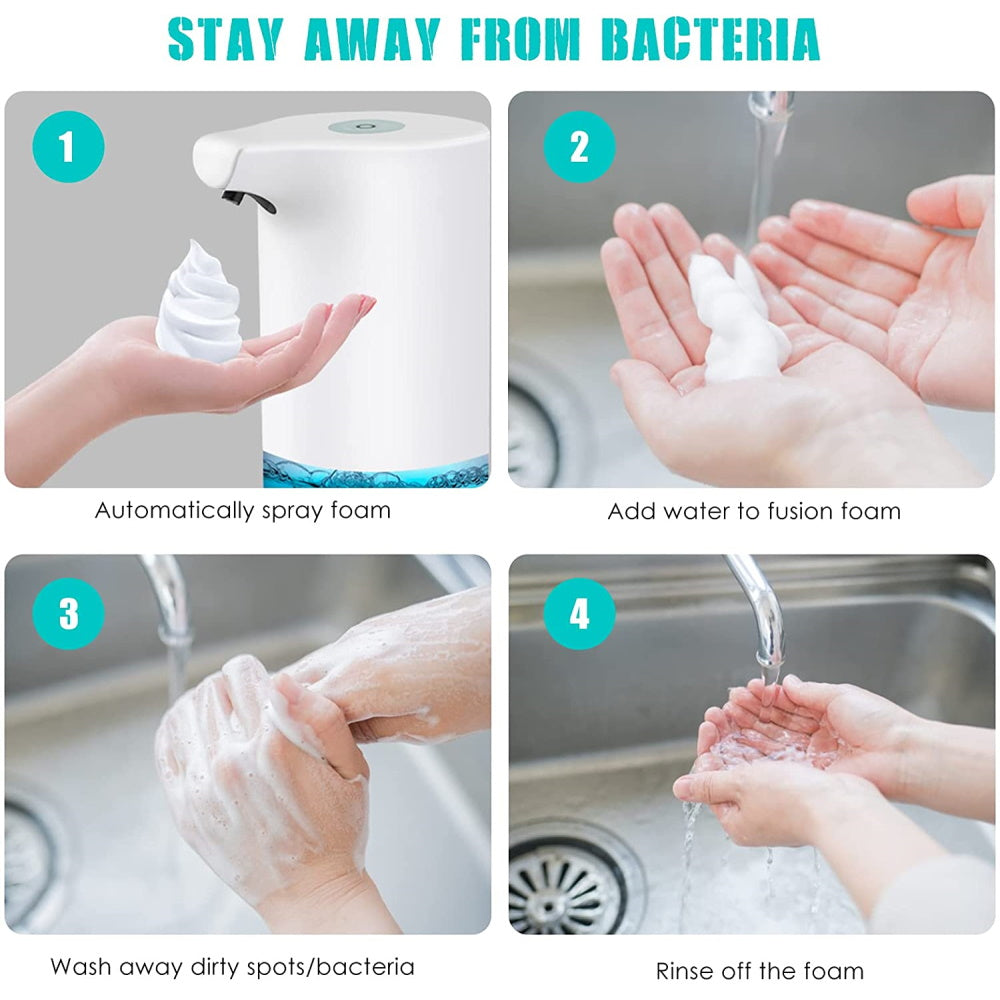 STAY AWAY FROM BACTERIA

1

Automatically spray foam

2

Add water to fusion foam

3

Wash away dirty spots/bacteria

4

Rinse off the foam