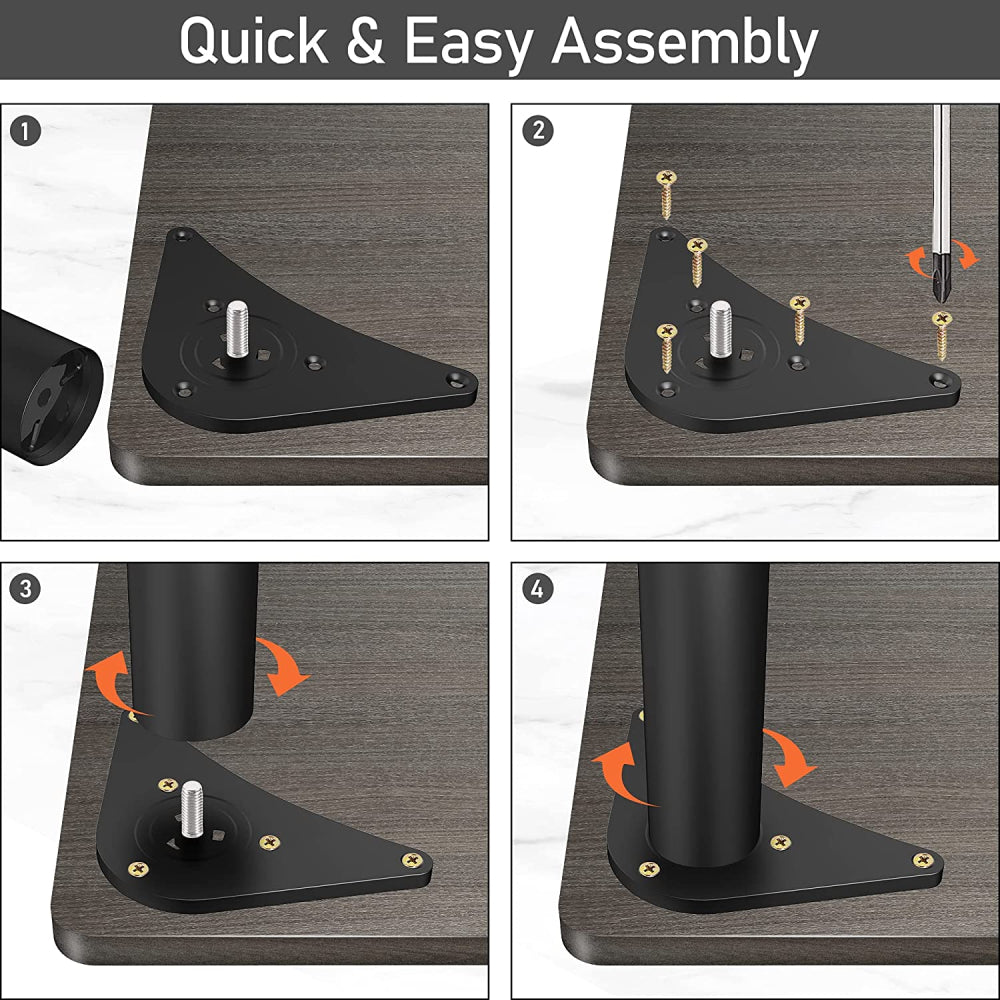 Quick & Easy Assembly

1

2

3

4