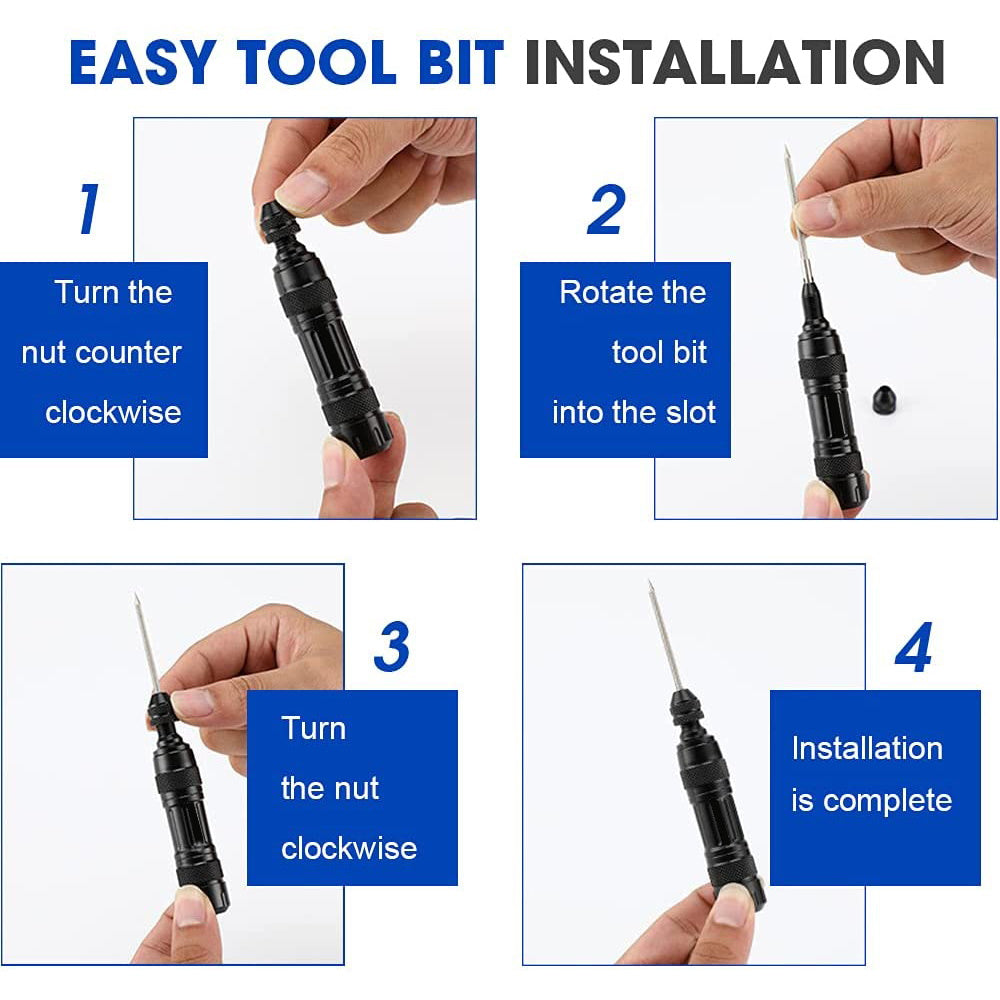 EASY TOOL BIT INSTALLATION

1

Turn the nut counter clockwise

2

Rotate the tool bit into the slot

3

Turn the nut clockwise

4

Installation is complete