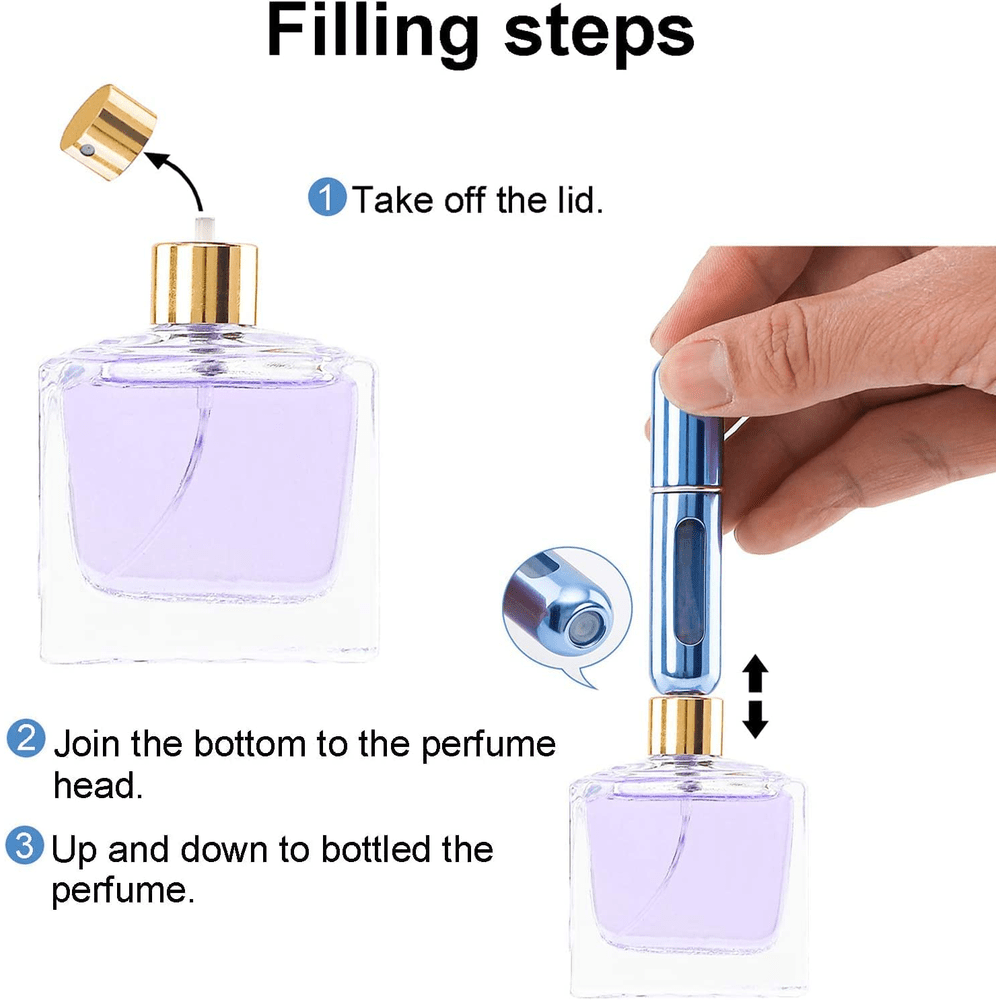 Filling steps

1 Take off the lid.

2 Join the bottom to the perfume head.

3 Up and down to bottled the perfume.