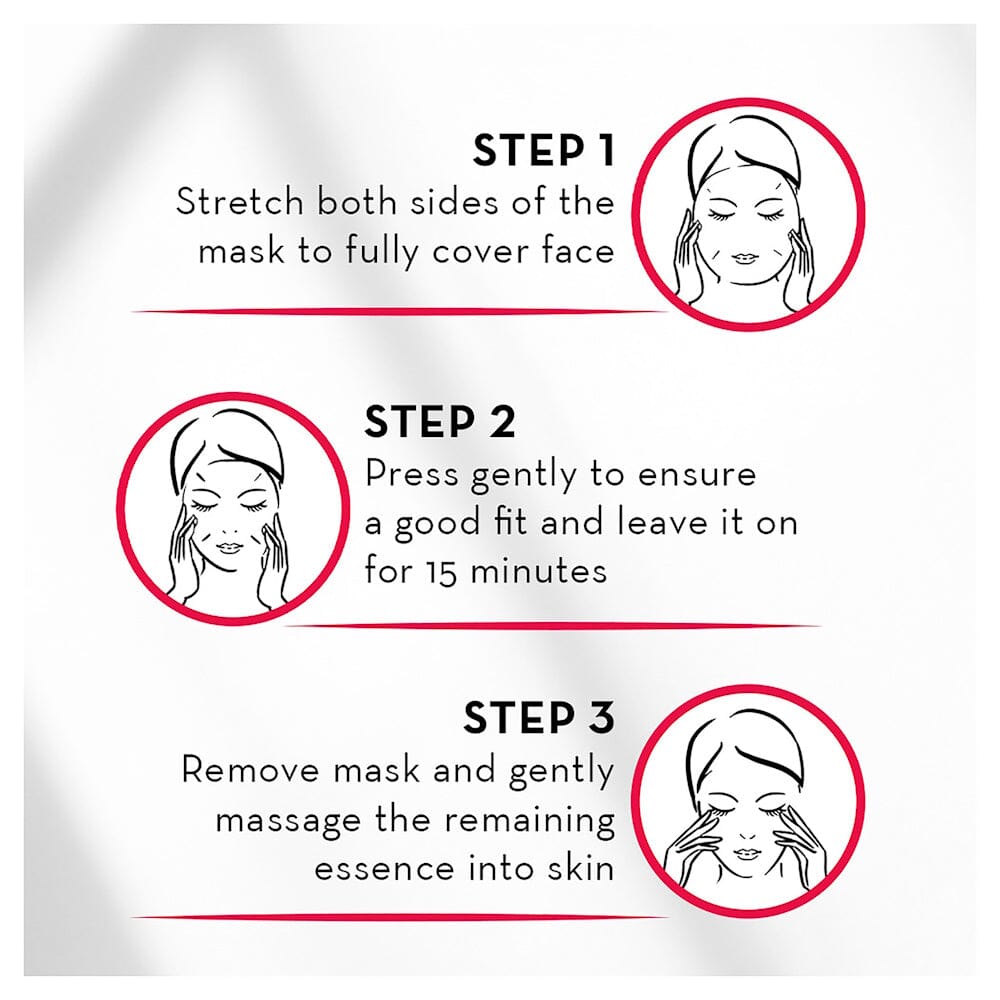 STEP 1
Stretch both sides of the mask to fully cover face

STEP 2
Press gently to ensure a good fit and leave it on for 15 minutes

STEP 3
Remove mask and gently massage the remaining essence into skin