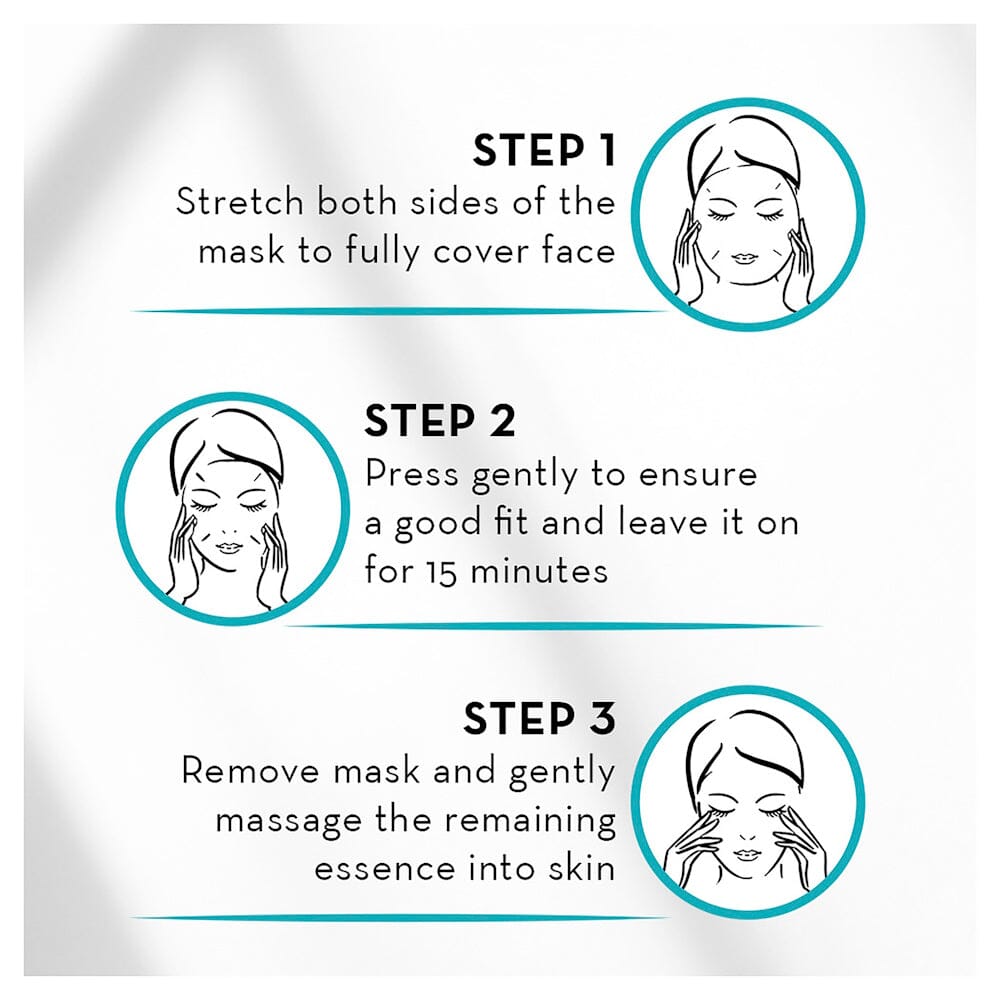 STEP 1
Stretch both sides of the mask to fully cover face

STEP 2
Press gently to ensure a good fit and leave it on for 15 minutes

STEP 3
Remove mask and gently massage the remaining essence into skin