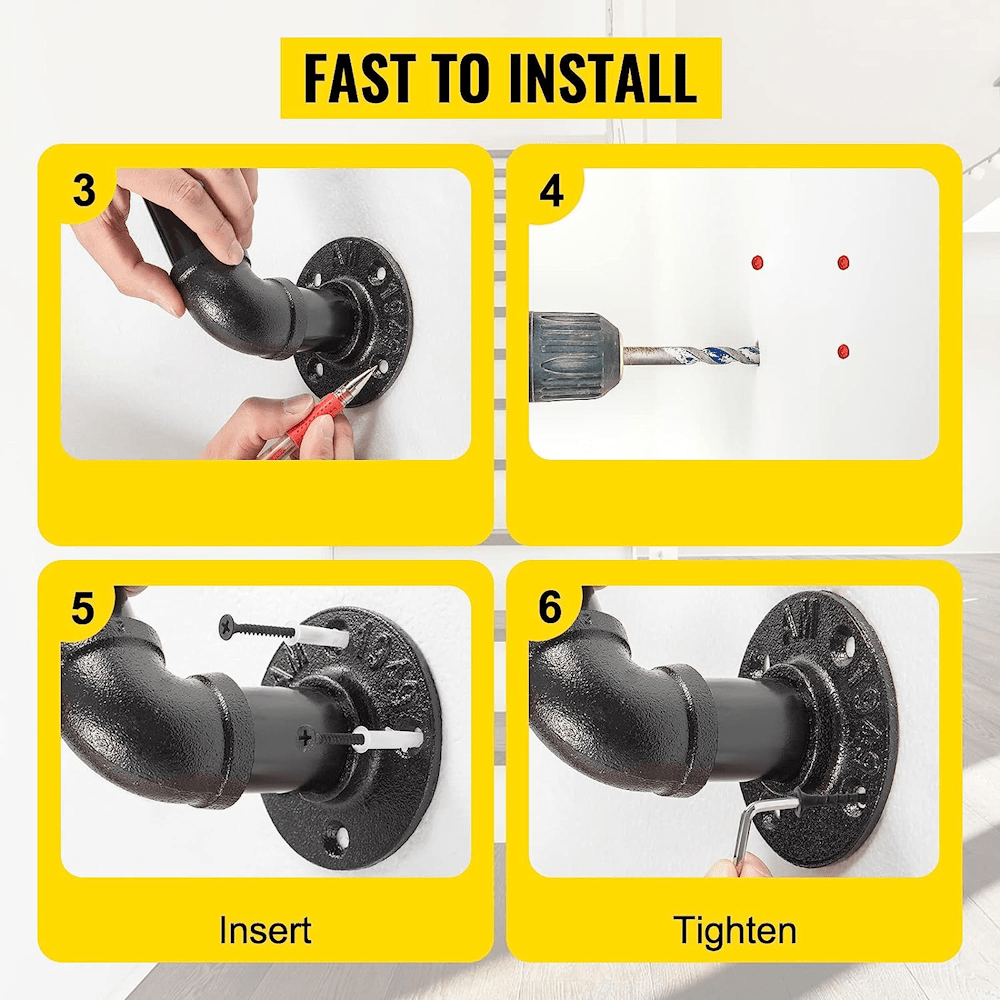 FAST TO INSTALL

3

4

5

Insert

6

Tighten