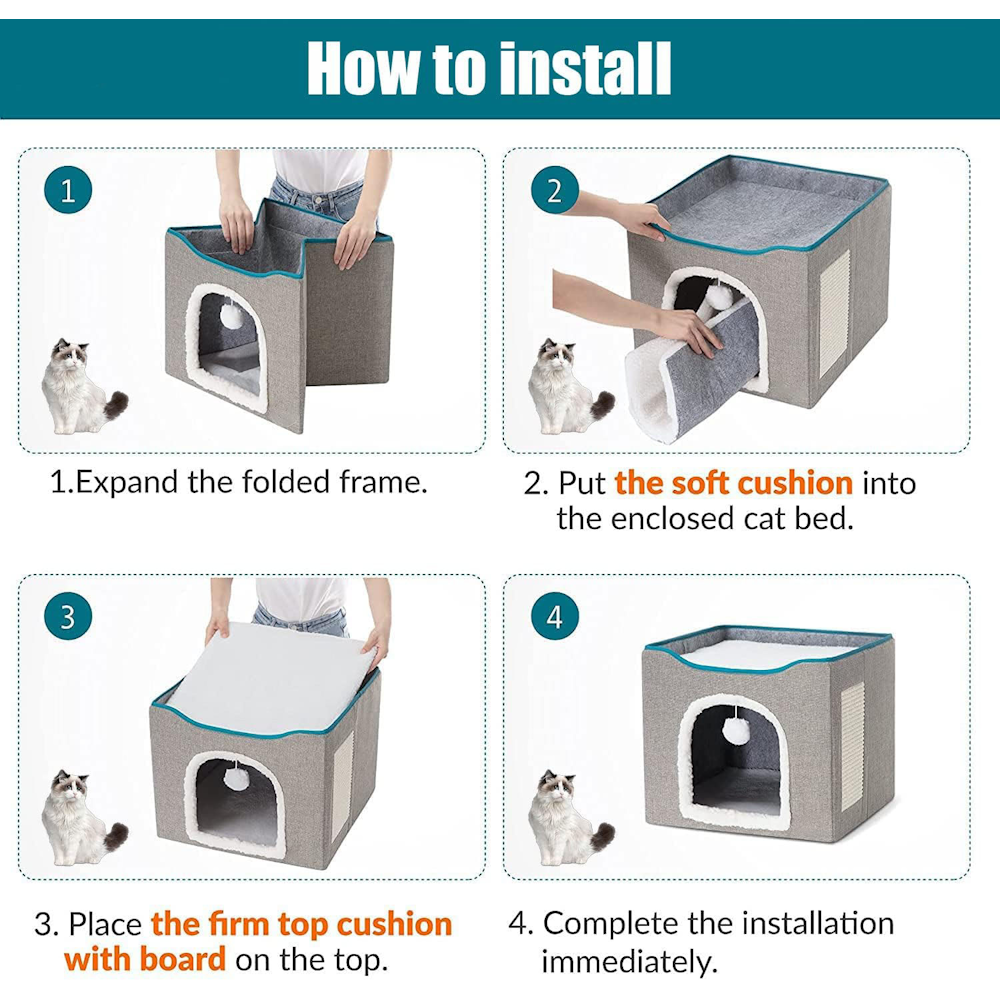 How to install

1

1.Expand the folded frame.

2

2. Put the soft cushion into the enclosed cat bed.

3

3. Place the firm top cushion with board on the top.

4

4. Complete the installation immediately.