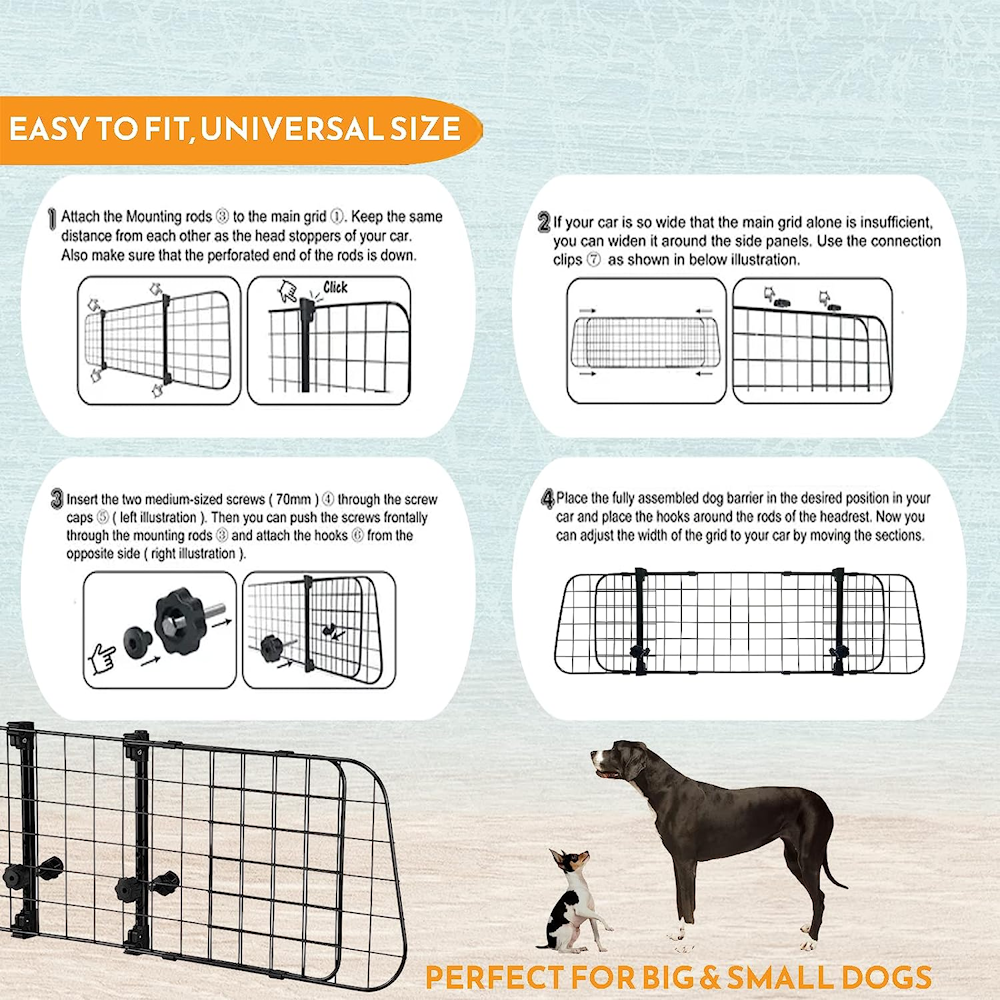 EASY TO FIT, UNIVERSAL SIZE

1 Attach the Mounting rods ③ to the main grid ①. Keep the same distance from each other as the head stoppers of your car. Also make sure that the perforated end of the rods is down.

Click

2 If your car is so wide that the main grid alone is insufficient, you can widen it around the side panels. Use the connection clips ⑦ as shown in below illustration.

3 Insert the two medium-sized screws ( 70mm ) ④ through the screw caps ⑤ ( left illustration ). Then you can push the screws frontally through the mounting rods ③ and attach the hooks ⑥ from the opposite side ( right illustration ).

4 Place the fully assembled dog barrier in the desired position in your car and place the hooks around the rods of the headrest. Now you can adjust the width of the grid to your car by moving the sections.

PERFECT FOR BIG & SMALL DOGS