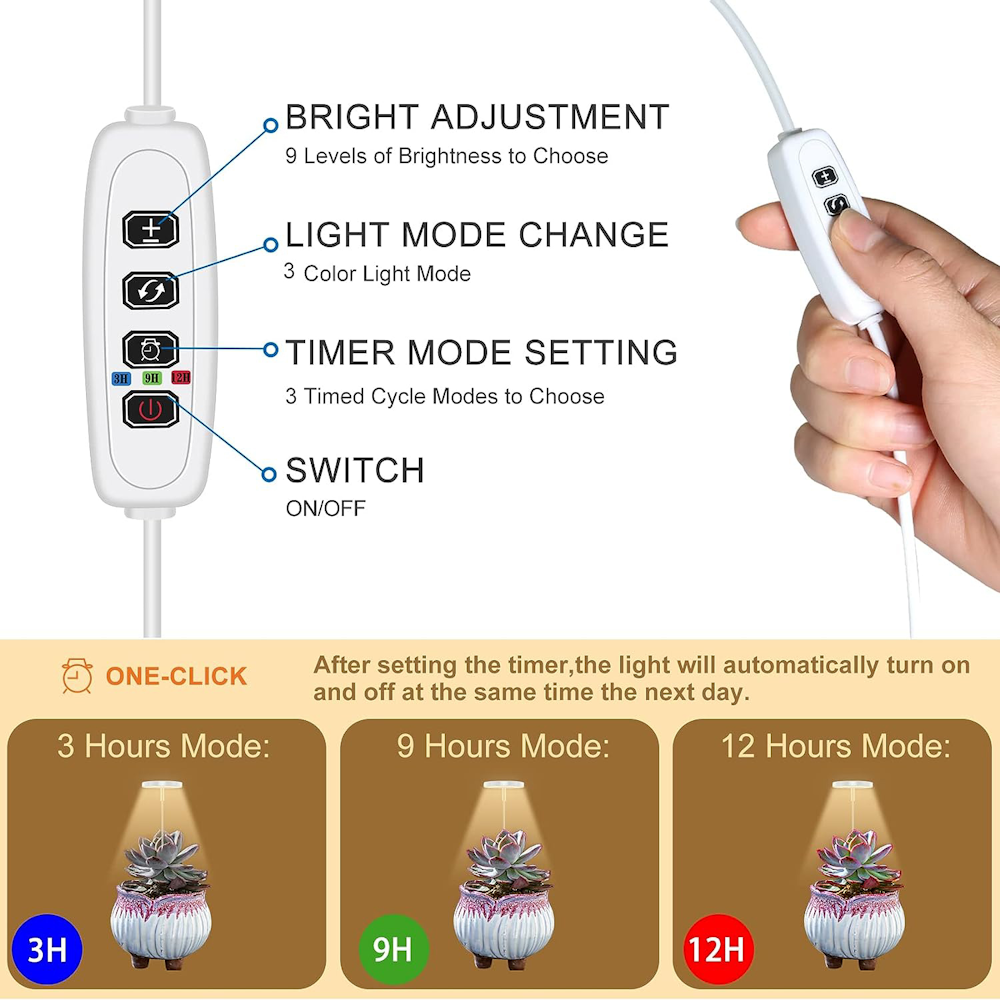 3H 9H 12H

BRIGHT ADJUSTMENT
9 Levels of Brightness to Choose

LIGHT MODE CHANGE
3 Color Light Mode

TIMER MODE SETTING
3 Timed Cycle Modes to Choose

SWITCH
ON/OFF

ONE-CLICK

After setting the timer,the light will automatically turn on and off at the same time the next day.

3 Hours Mode:

3H

9 Hours Mode:

9H

12 Hours Mode:

12H