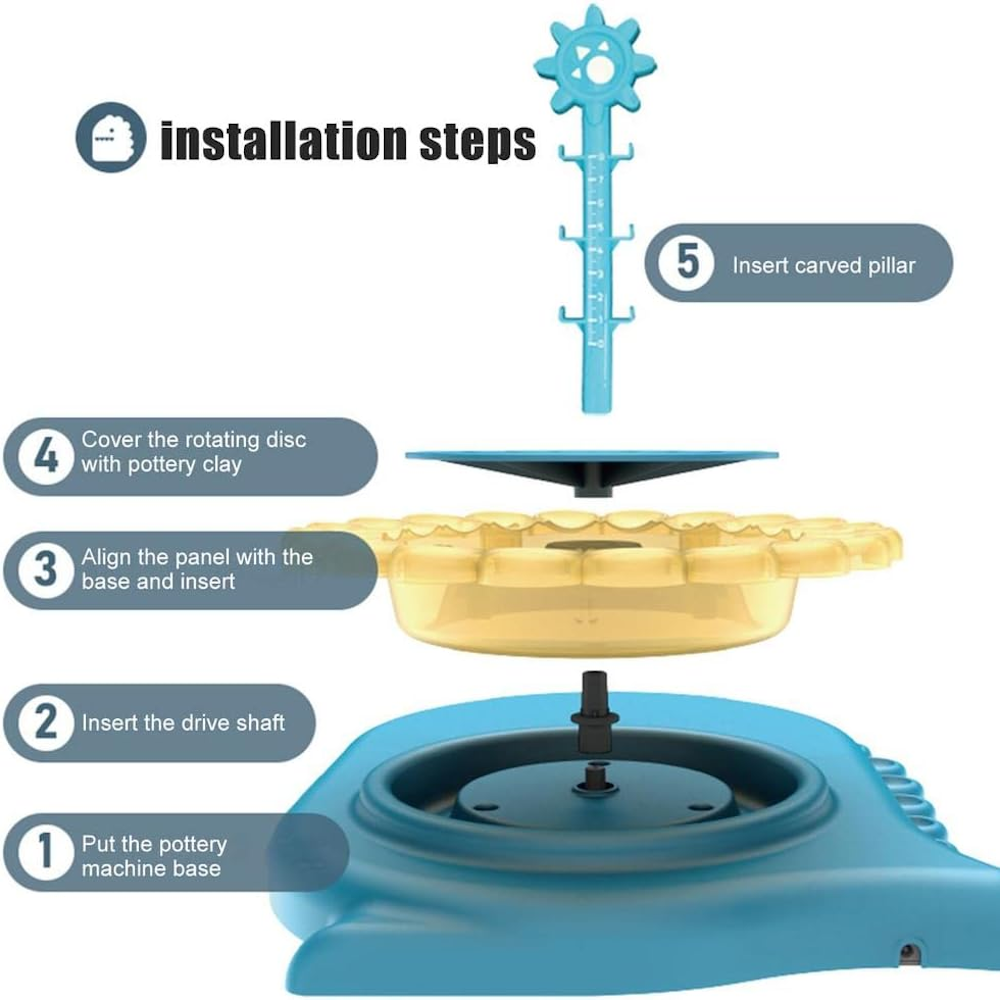 installation steps

5 Insert carved pillar

4 Cover the rotating disc with pottery clay

3 Align the panel with the base and insert

2 Insert the drive shaft

1 Put the pottery machine base