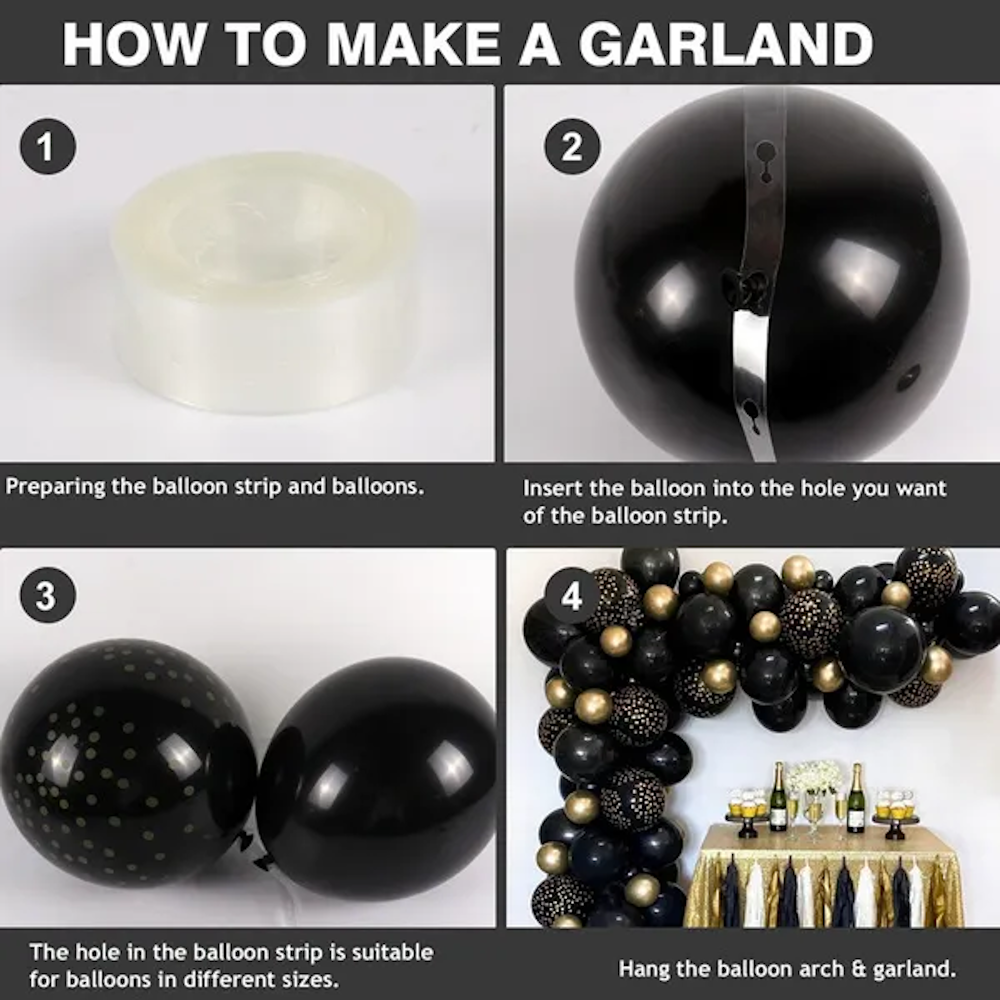 HOW TO MAKE A GARLAND

1

Preparing the balloon strip and balloons.

2

Insert the balloon into the hole you want of the balloon strip.

3

The hole in the balloon strip is suitable for balloons in different sizes.

4

Hang the balloon arch & garland.